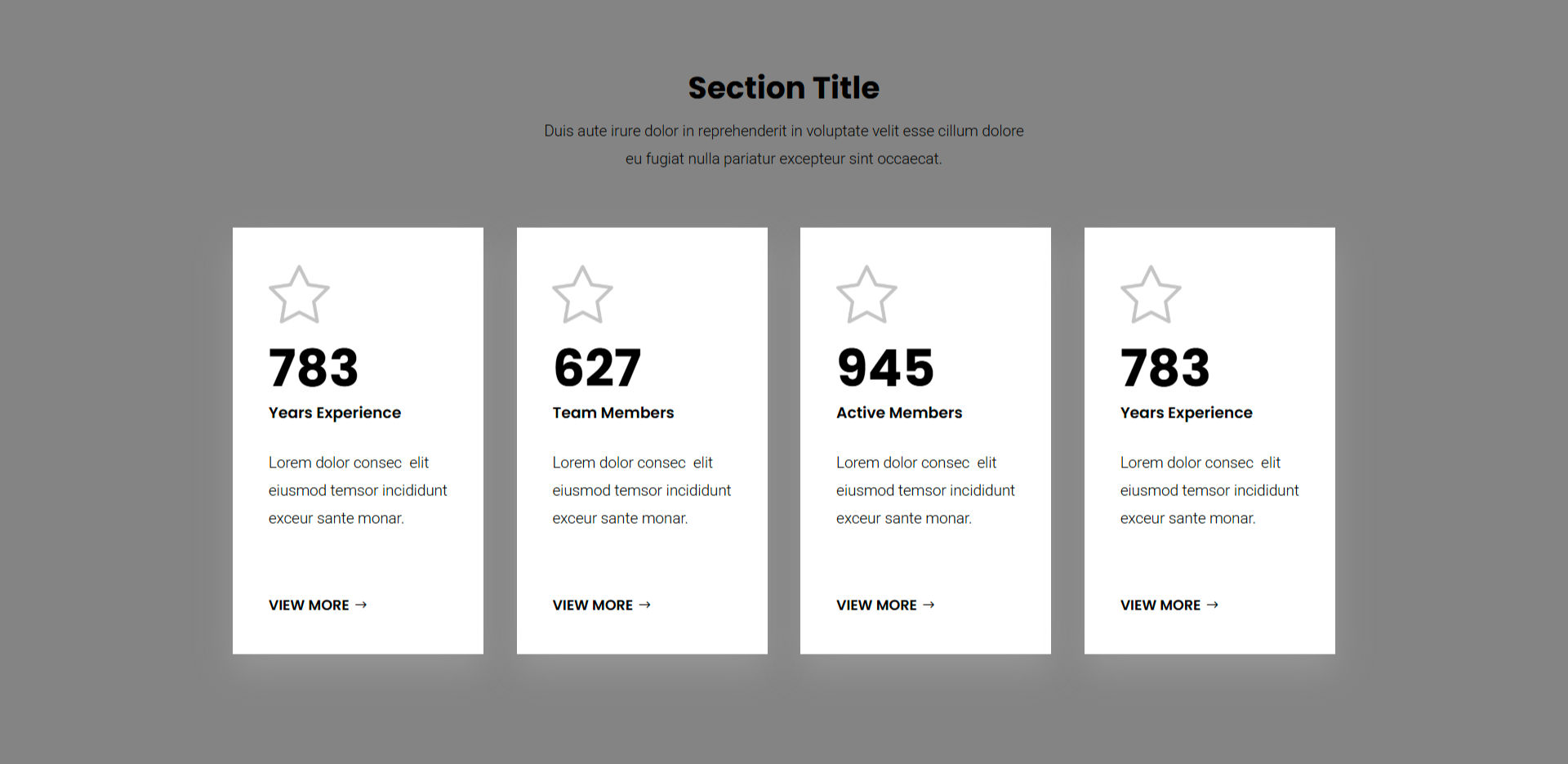 Section Title

Duis aute irure dolor in reprehenderit in voluptate velit esse cillum dolore eu fugiat nulla pariatur excepteur sint occaecat.

783

Years Experience

Lorem dolor consec elit eiusmod temsor incididunt exceur sante monar.

VIEW MORE →

627

Team Members

Lorem dolor consec elit eiusmod temsor incididunt exceur sante monar.

VIEW MORE →

945

Active Members

Lorem dolor consec elit eiusmod temsor incididunt exceur sante monar.

VIEW MORE →

783

Years Experience

Lorem dolor consec elit eiusmod temsor incididunt exceur sante monar.

VIEW MORE →